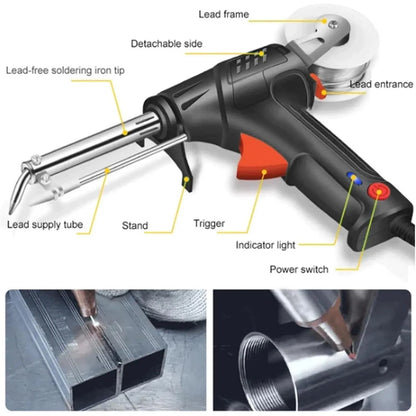 Lead frame
Detachable side
Lead-free soldering iron tip
Lead entrance
Lead supply tube
Stand
Trigger
Indicator light
Power switch