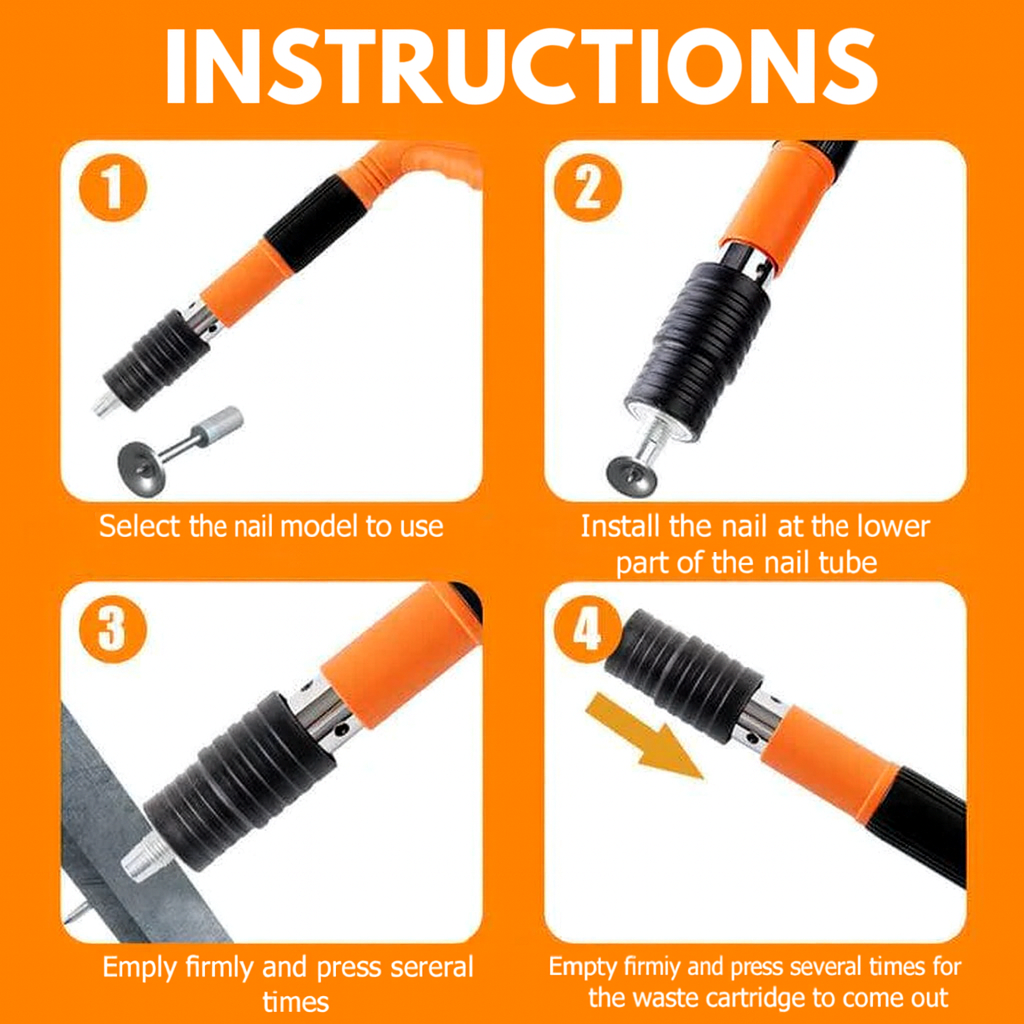 INSTRUCTIONS

1

Select the nail model to use

2

Install the nail at the lower part of the nail tube

3

Emply firmly and press sereral times

4

Empty firmiy and press several times for the waste cartridge to come out